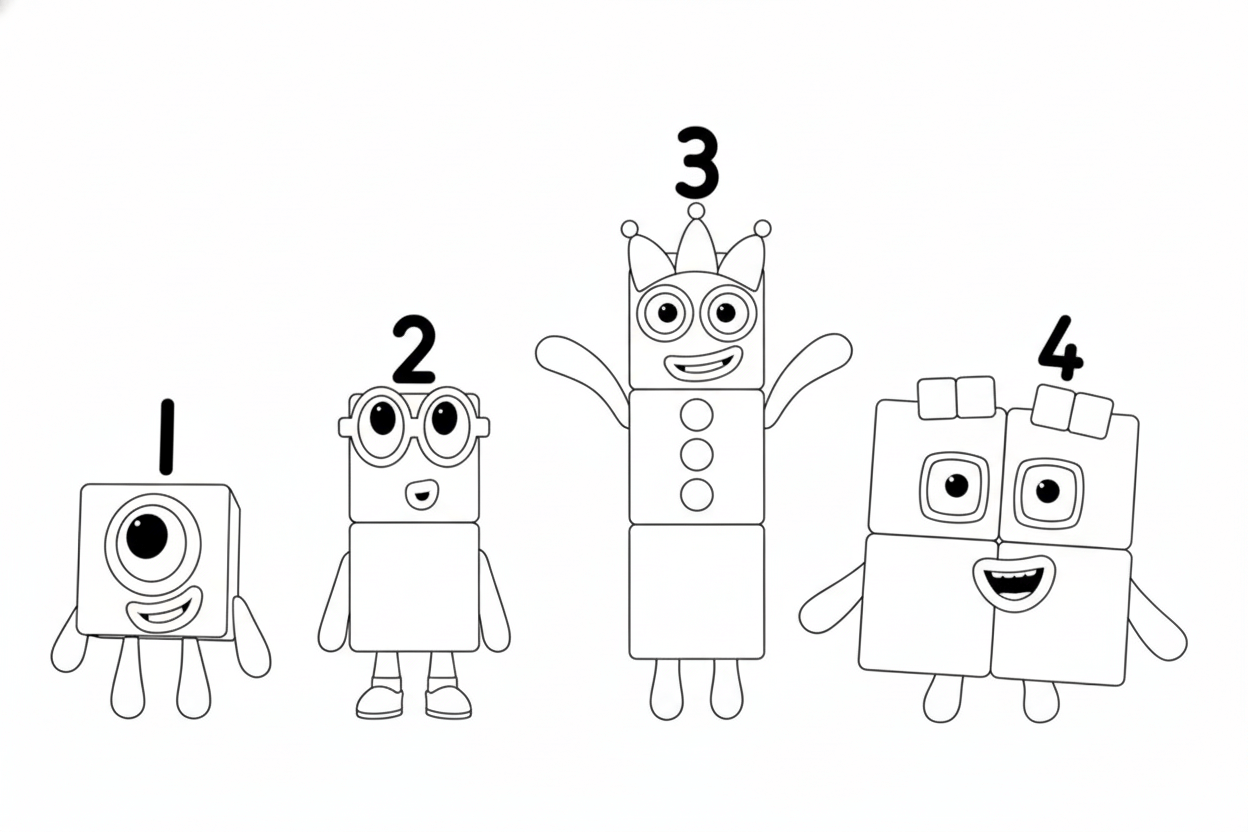 1 2 3 4